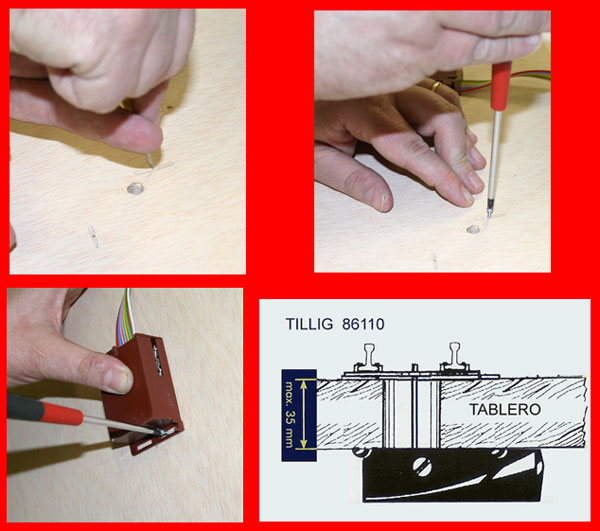 TILLIG 86110

max. 35 mm

TABLERO